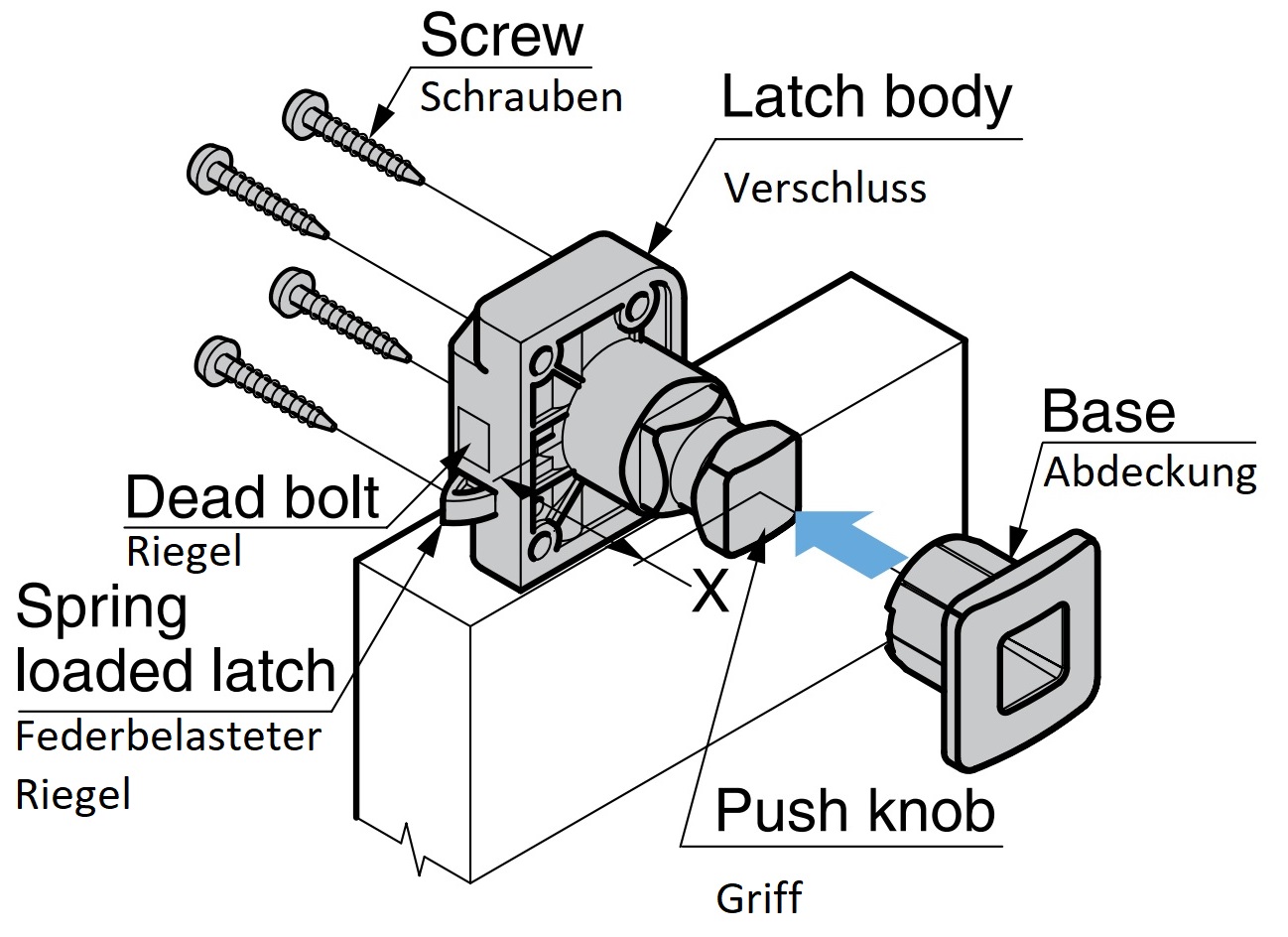 Screw
Schrauben

Latch body

Verschluss

Base
Abdeckung

Dead bolt
Riegel

Spring loaded latch
Federbelasteter Riegel

X

Push knob

Griff