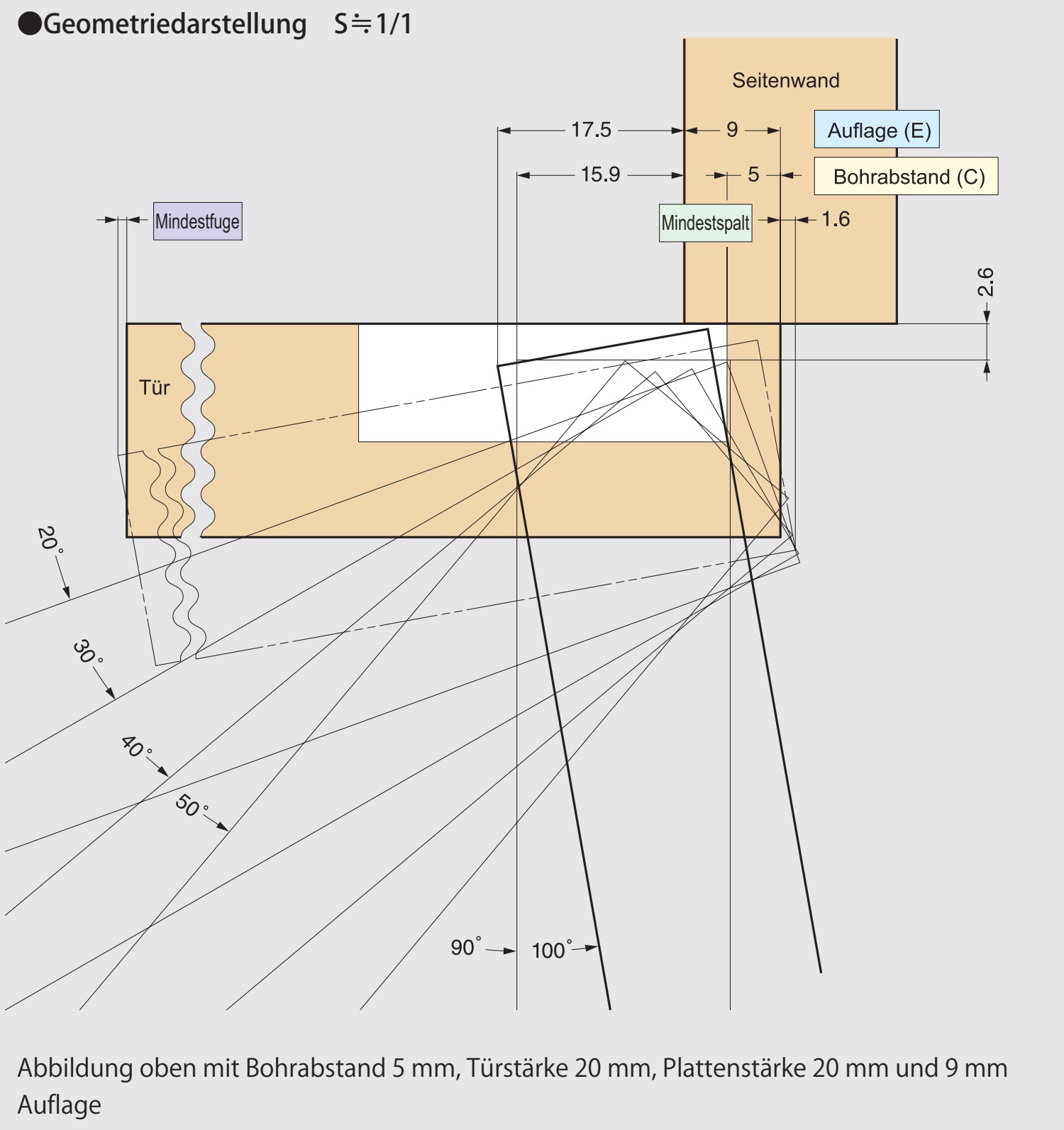 ●Geometriedarstellung S≒1/1

Seitenwand

17.5

9

Auflage (E)

15.9

5

Bohrabstand (C)

Mindestfuge

Mindestspalt

1.6

2.6

Tür

20°

30°

40°

50°

90°

100°

Abbildung oben mit Bohrabstand 5 mm, Türstärke 20 mm, Plattenstärke 20 mm und 9 mm Auflage